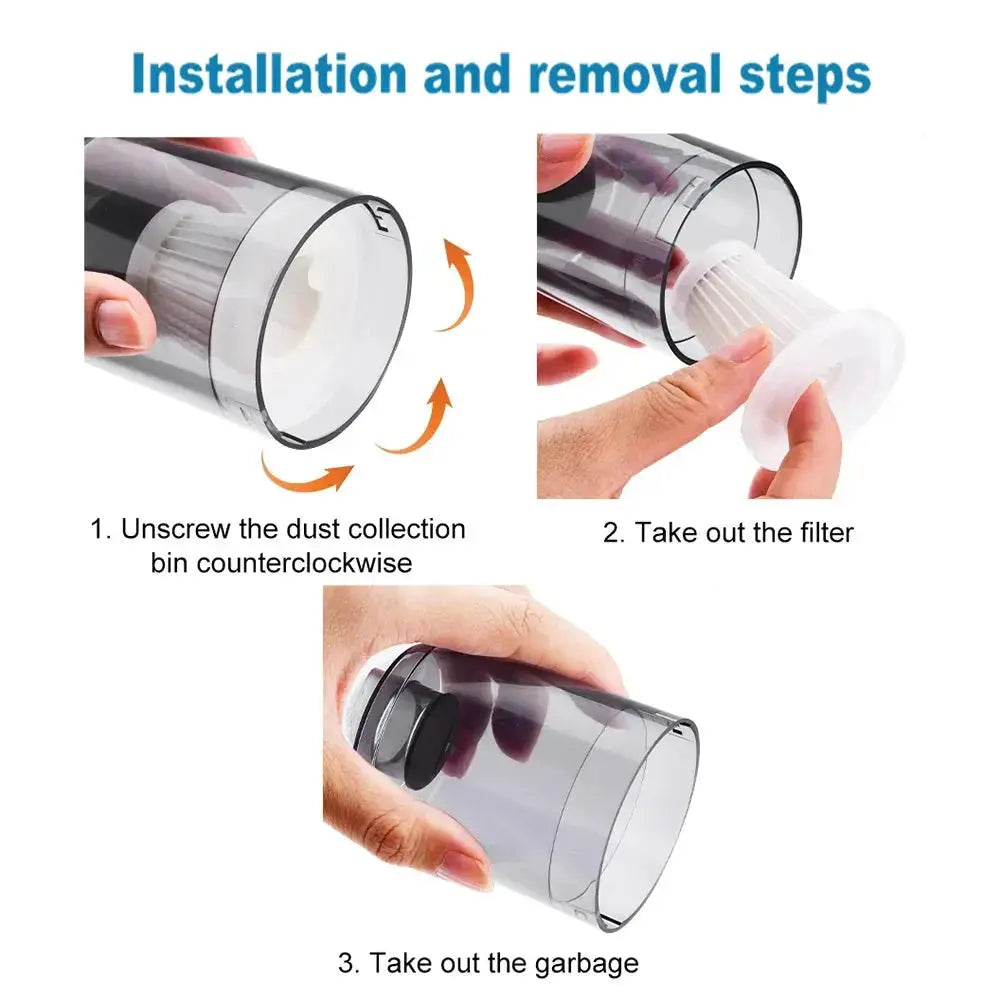 Installation and removal steps

1. Unscrew the dust collection bin counterclockwise

2. Take out the filter

3. Take out the garbage